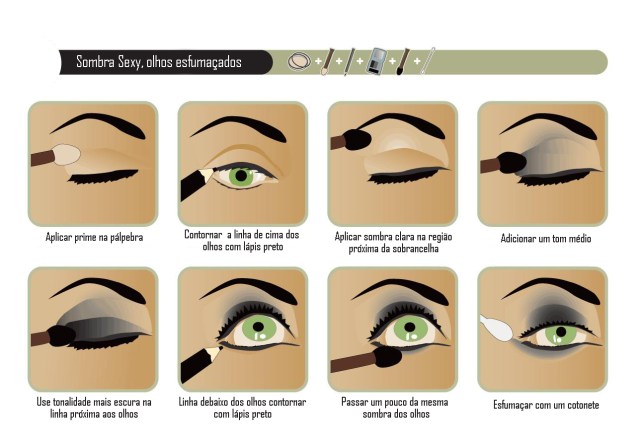 Sombra Sexy, olhos esfumaçados

+ + + + +

Aplicar prime na pálpebra

Contornar a linha de cima dos olhos com lápis preto

Aplicar sombra clara na região próxima da sobrancelha

Adicionar um tom médio

Use tonalidade mais escura na linha próxima aos olhos

Linha debaixo dos olhos contornar com lápis preto

Passar um pouco da mesma sombra dos olhos

Esfumaçar com um cotonete